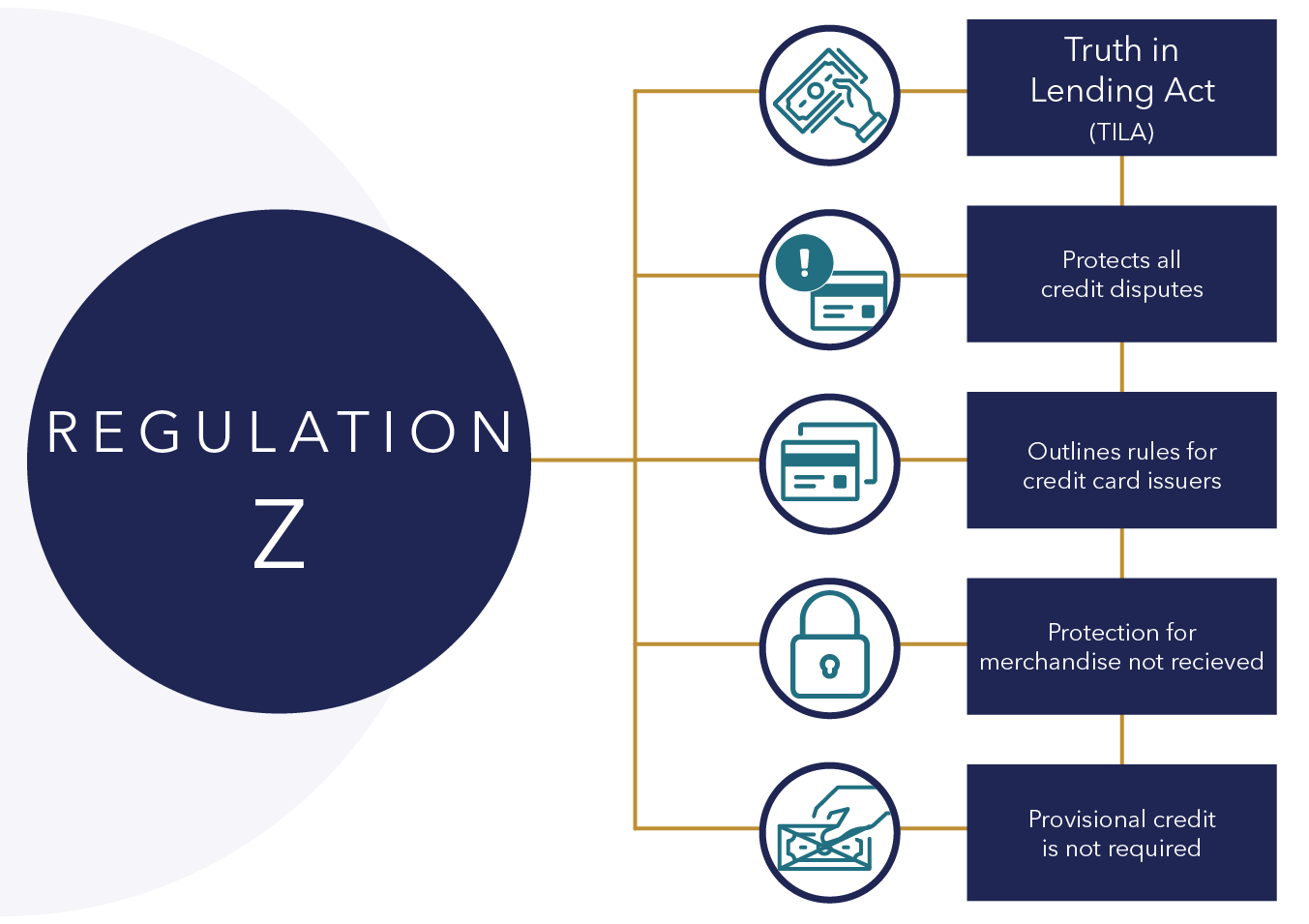 REGULATION Z

Truth in Lending Act (TILA)

Protects all credit disputes

Outlines rules for credit card issuers

Protection for merchandise not recieved

Provisional credit is not required